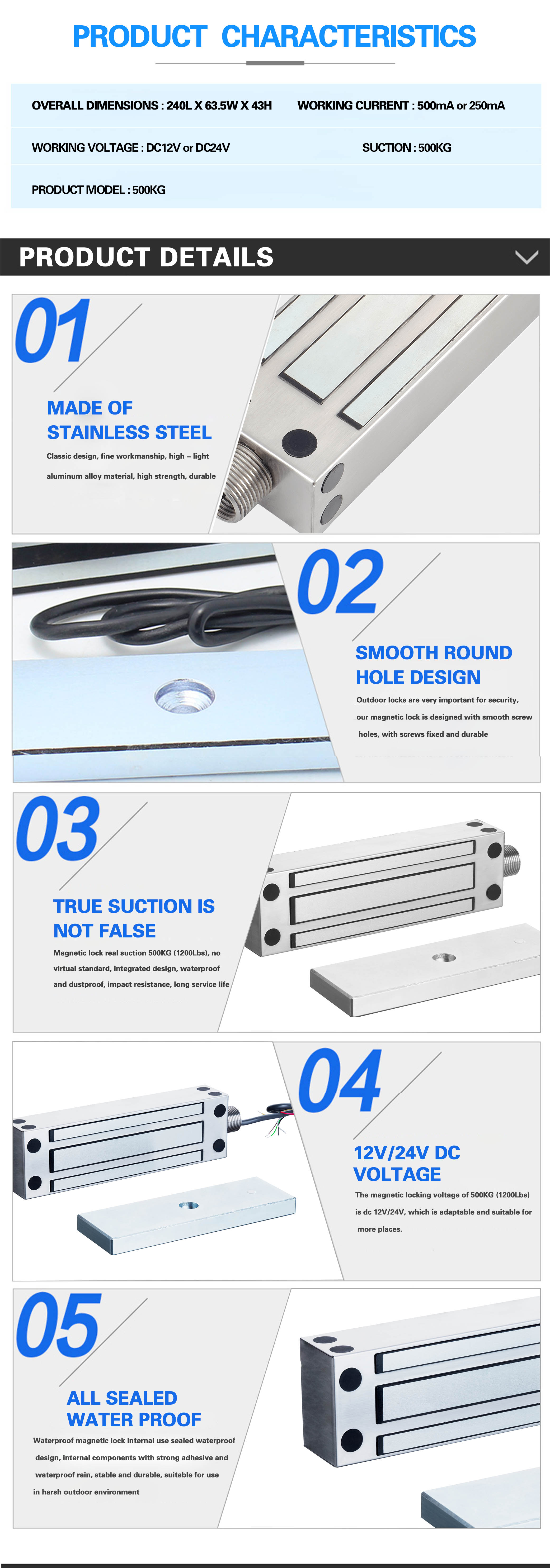 PRODUCT CHARACTERISTICS

OVERALL DIMENSIONS : 240L X 63.5W X 43H

WORKING CURRENT : 500mA or 250mA

WORKING VOLTAGE : DC12V or DC24V

SUCTION : 500KG

PRODUCT MODEL : 500KG

PRODUCT DETAILS

01

MADE OF STAINLESS STEEL

Classic design, fine workmanship, high – light aluminum alloy material, high strength, durable

02

SMOOTH ROUND HOLE DESIGN

Outdoor locks are very important for security, our magnetic lock is designed with smooth screw holes, with screws fixed and durable

03

TRUE SUCTION IS NOT FALSE

Magnetic lock real suction 500KG (1200Lbs), no virtual standard, integrated design, waterproof and dustproof, impact resistance, long service life

04

12V/24V DC VOLTAGE

The magnetic locking voltage of 500KG (1200Lbs) is dc 12V/24V, which is adaptable and suitable for more places.

05

ALL SEALED WATER PROOF

Waterproof magnetic lock internal use sealed waterproof design, internal components with strong adhesive and waterproof rain, stable and durable, suitable for use in harsh outdoor environment